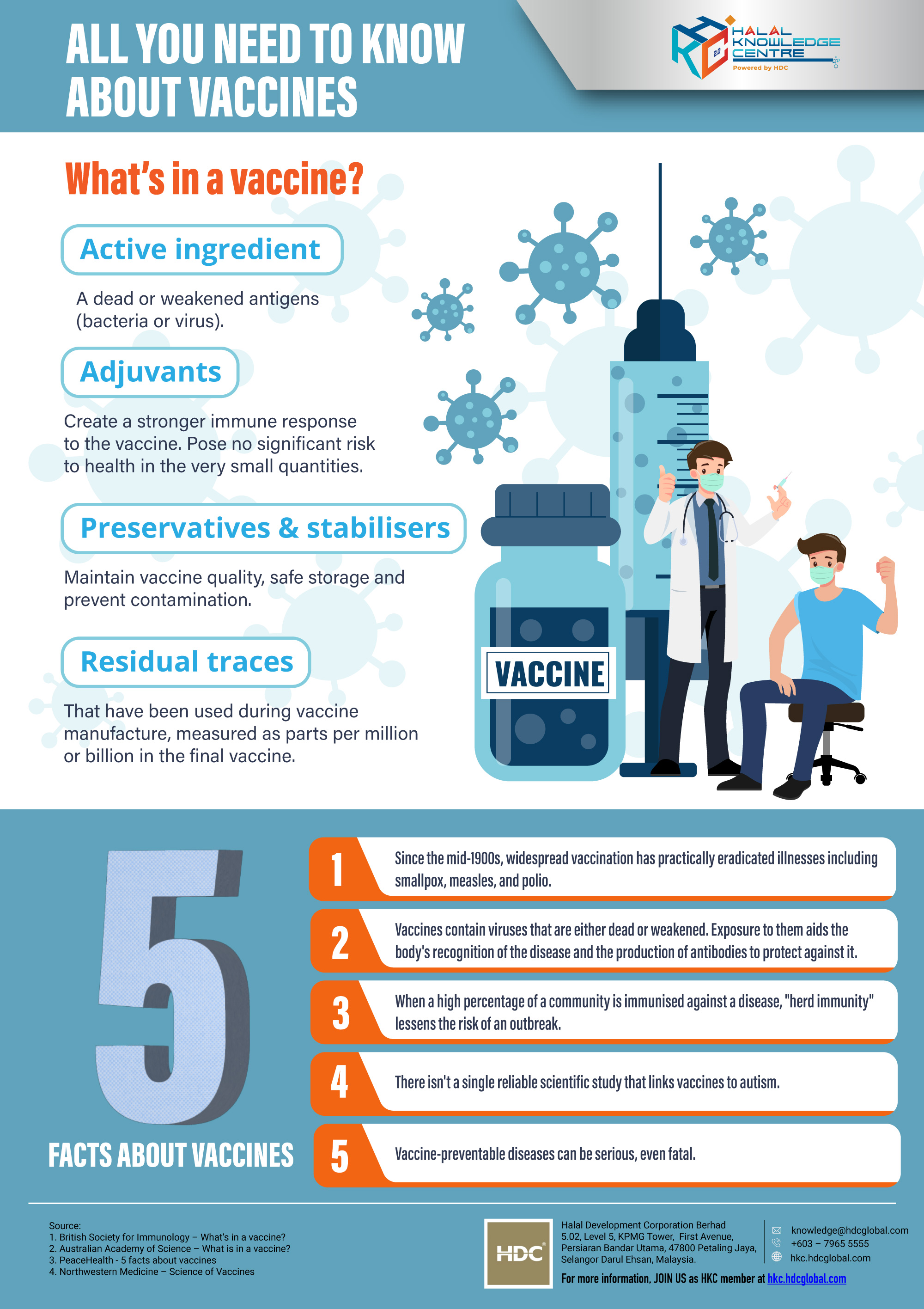 ALL YOU NEED TO KNOW ABOUT VACCINES

HALAL KNOWLEDGE CENTRE
Powered by HDC

What's in a vaccine?

Active ingredient

A dead or weakened antigens (bacteria or virus).

Adjuvants

Create a stronger immune response to the vaccine. Pose no significant risk to health in the very small quantities.

Preservatives & stabilisers

Maintain vaccine quality, safe storage and prevent contamination.

Residual traces

That have been used during vaccine manufacture, measured as parts per million or billion in the final vaccine.

VACCINE

5

FACTS ABOUT VACCINES

1 Since the mid-1900s, widespread vaccination has practically eradicated illnesses including smallpox, measles, and polio.

2 Vaccines contain viruses that are either dead or weakened. Exposure to them aids the body's recognition of the disease and the production of antibodies to protect against it.

3 When a high percentage of a community is immunised against a disease, "herd immunity" lessens the risk of an outbreak.

4 There isn't a single reliable scientific study that links vaccines to autism.

5 Vaccine-preventable diseases can be serious, even fatal.

Source:
1. British Society for Immunology – What's in a vaccine?
2. Australian Academy of Science – What is in a vaccine?
3. PeaceHealth - 5 facts about vaccines
4. Northwestern Medicine – Science of Vaccines

HDC

Halal Development Corporation Berhad
5.02, Level 5, KPMG Tower, First Avenue, Persiaran Bandar Utama, 47800 Petaling Jaya, Selangor Darul Ehsan, Malaysia.

knowledge@hdcglobal.com
+603 – 7965 5555
hkc.hdcglobal.com

For more information, JOIN US as HKC member at hkc.hdcglobal.com